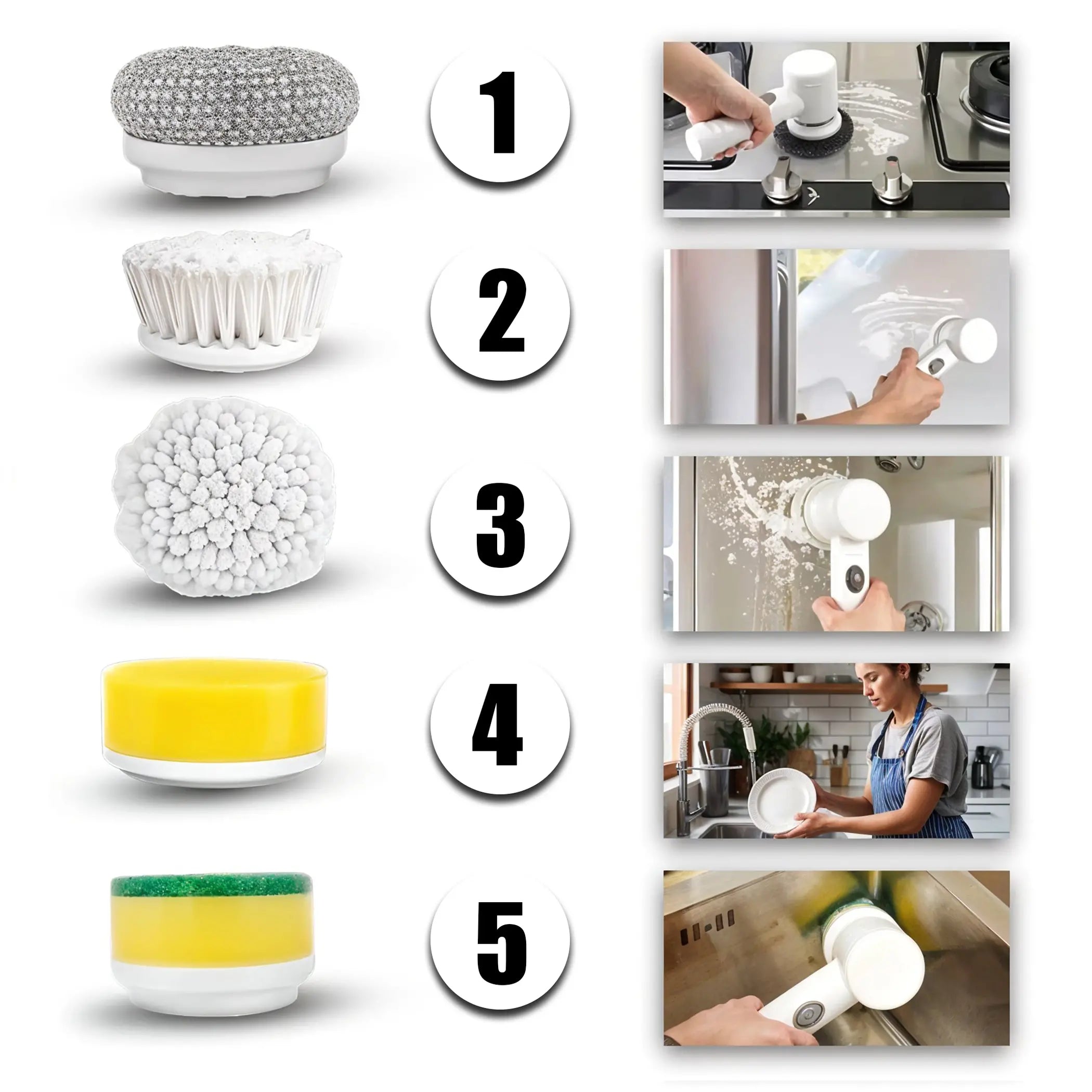 1

2

3

4

5