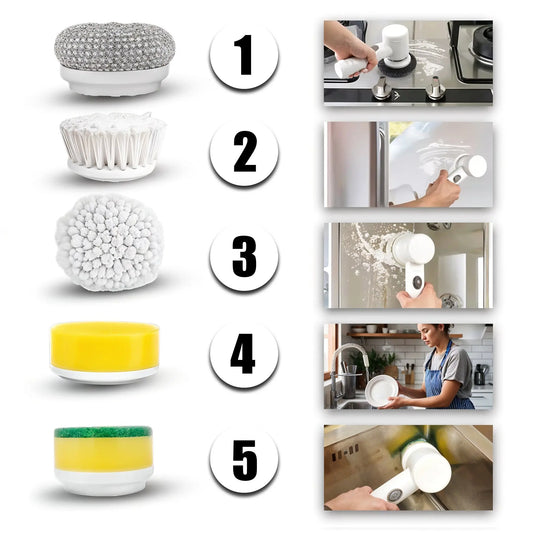 1

2

3

4

5